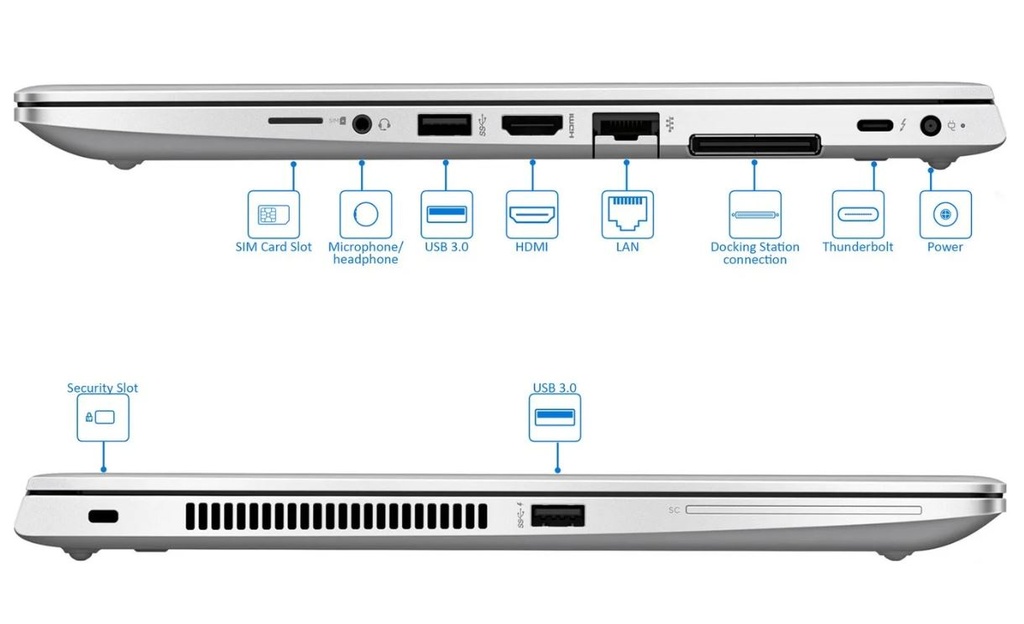 SIM Card Slot

Microphone/ headphone

USB 3.0

HDMI

LAN

Docking Station connection

Thunderbolt

Power

Security Slot

USB 3.0

SC